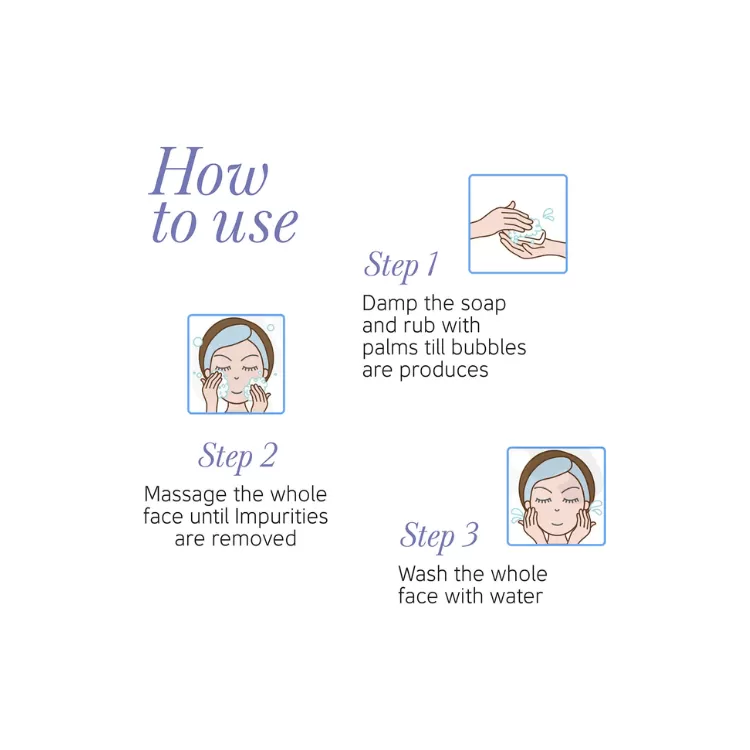 How to use

Step 1
Damp the soap and rub with palms till bubbles are produces

Step 2
Massage the whole face until Impurities are removed

Step 3
Wash the whole face with water