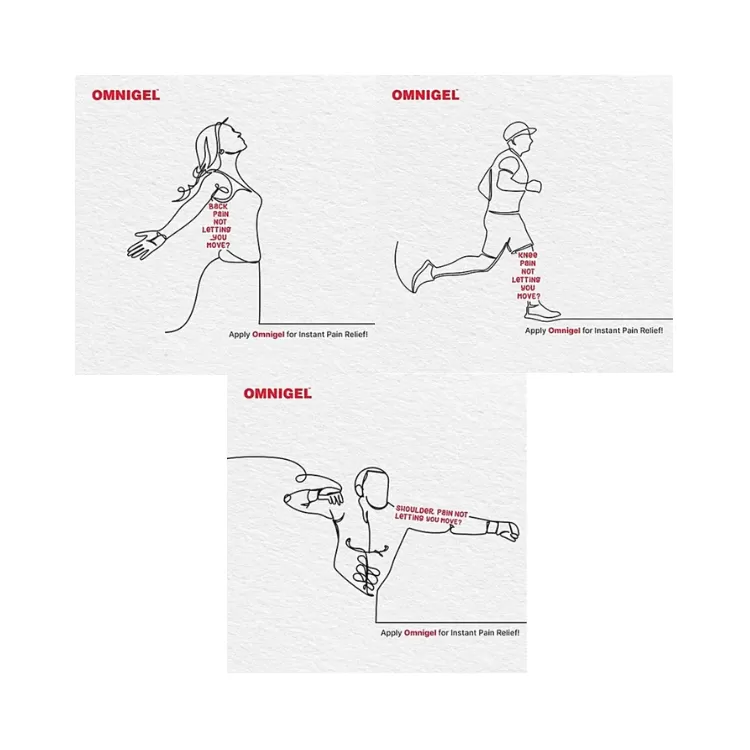 OMNIGEL

BACK PAIN NOT LETTING YOU MOVE?

Apply Omnigel for Instant Pain Relief!

OMNIGEL

KNEE PAIN NOT LETTING YOU MOVE?

Apply Omnigel for Instant Pain Relief!

OMNIGEL

SHOULDER PAIN NOT LETTING YOU MOVE?

Apply Omnigel for Instant Pain Relief!